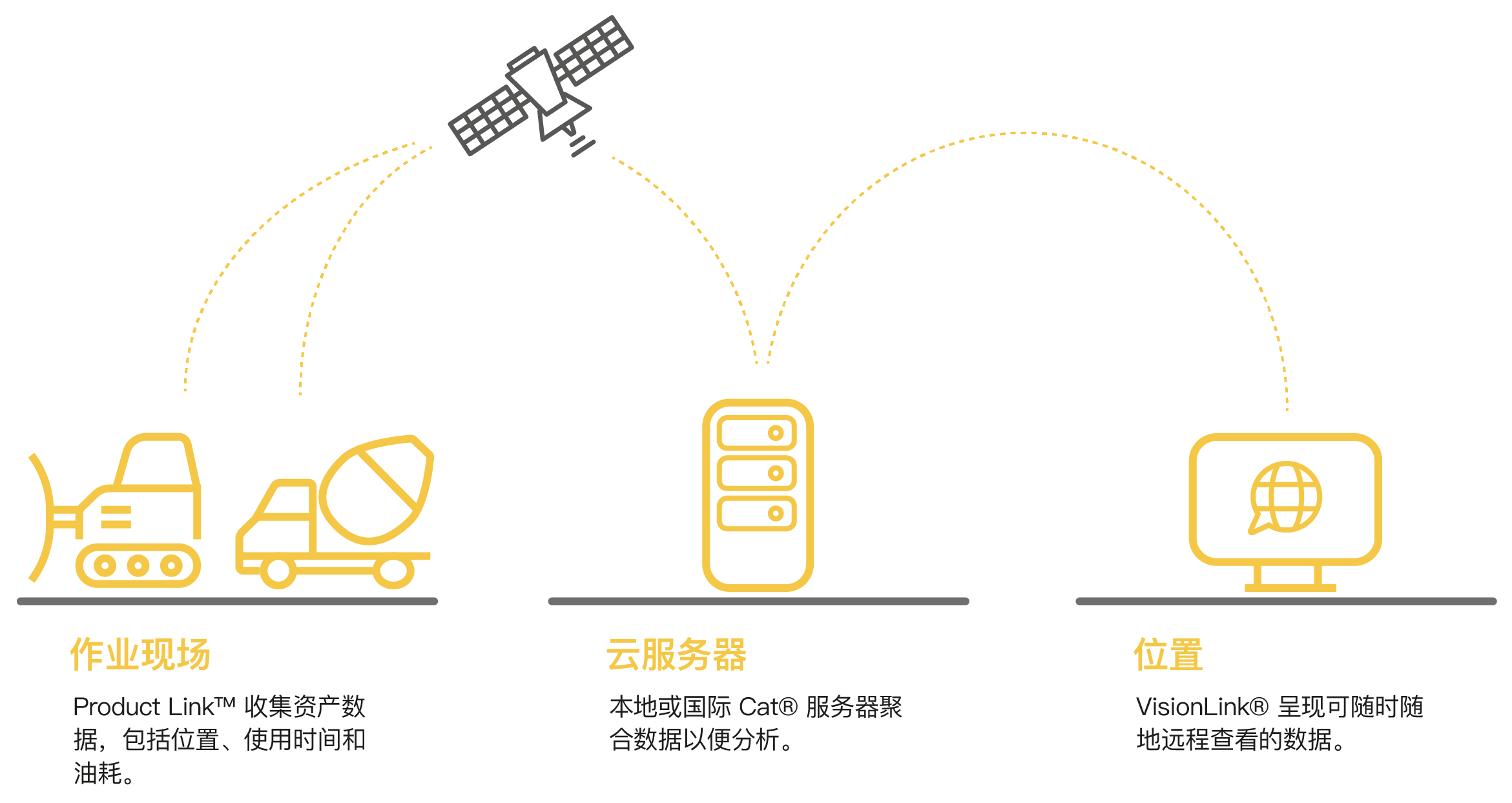 作业现场

Product Link™ 收集资产数据，包括位置、使用时间和油耗。

云服务器

本地或国际 Cat® 服务器聚合数据以便分析。

位置

VisionLink® 呈现可随时随地远程查看的数据。