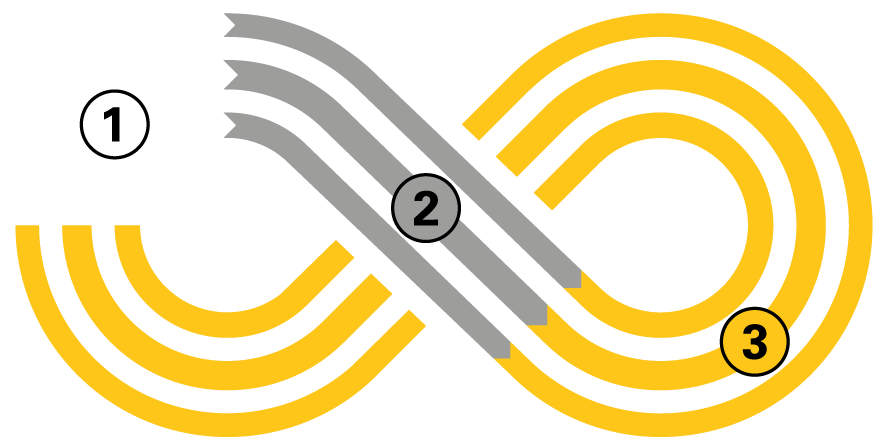 1
2
3