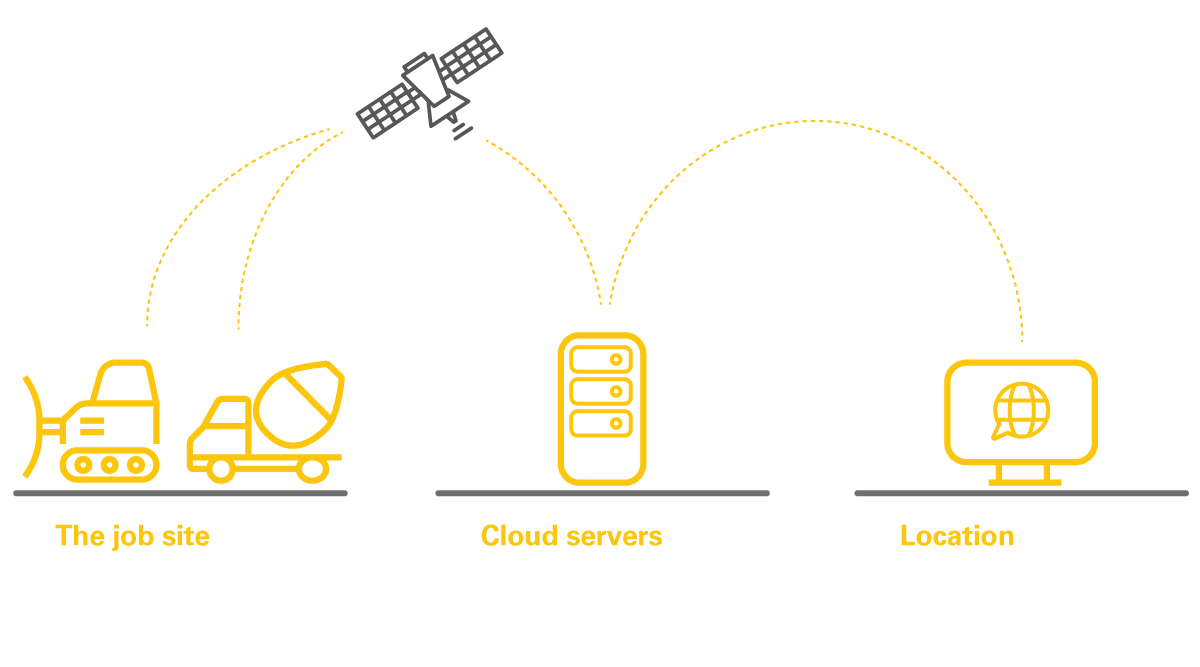 The job site

Cloud servers

Location