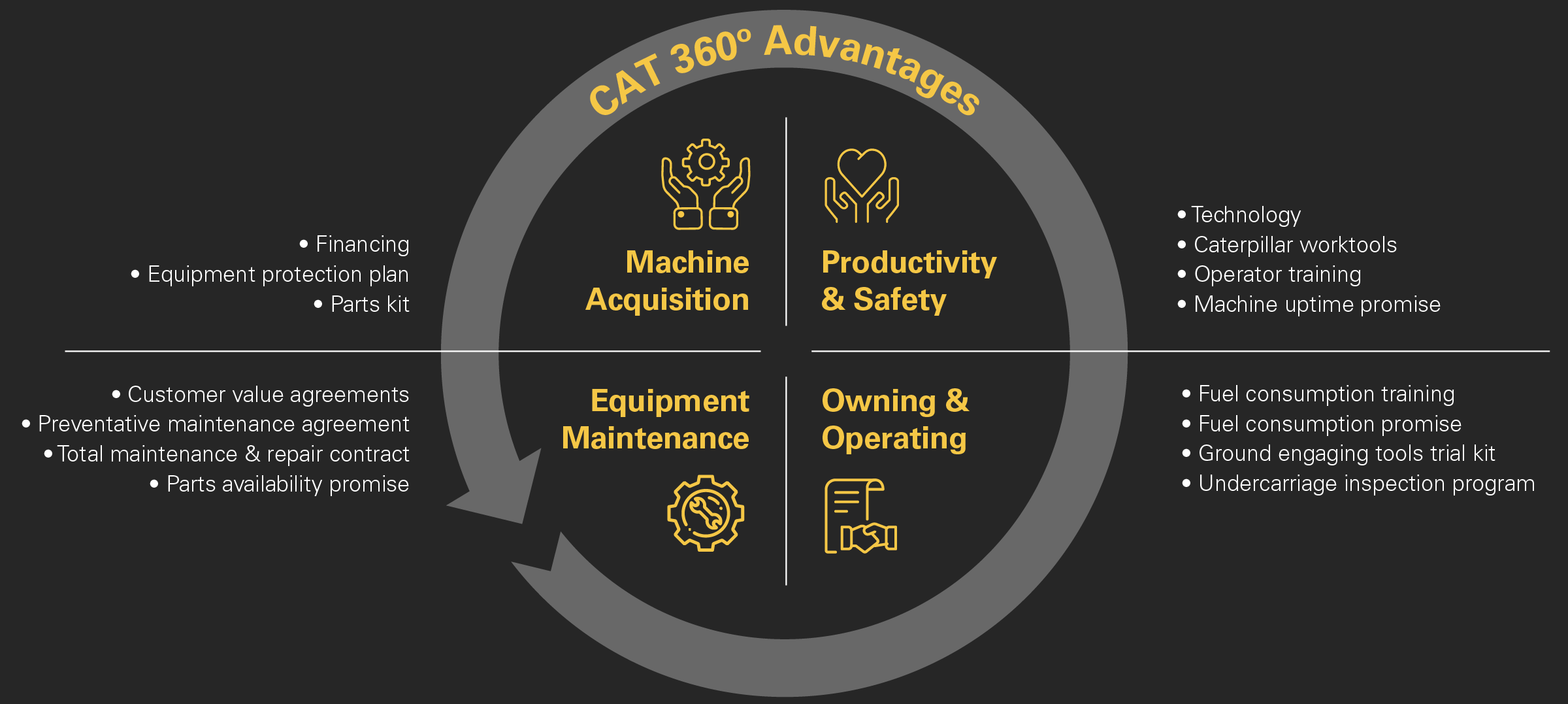 CAT 360º Advantages

• Financing
• Equipment protection plan
• Parts kit

Machine Acquisition

Productivity & Safety

• Technology
• Caterpillar worktools
• Operator training
• Machine uptime promise

• Customer value agreements
• Preventative maintenance agreement
• Total maintenance & repair contract
• Parts availability promise

Equipment Maintenance

Owning & Operating

• Fuel consumption training
• Fuel consumption promise
• Ground engaging tools trial kit
• Undercarriage inspection program