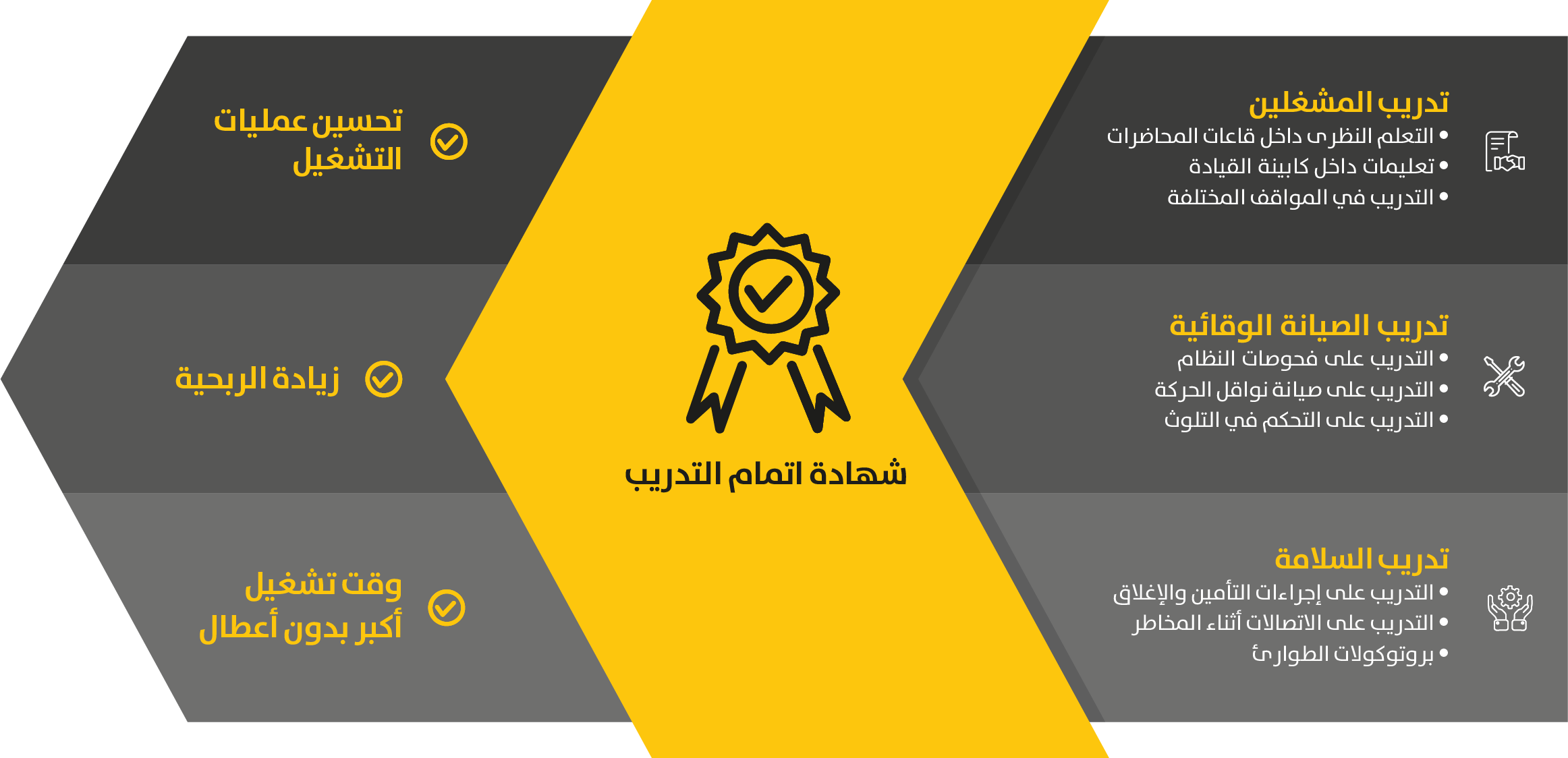 تدريب المشغلين
• التعلم النظرى داخل قاعات المحاضرات
• تعليمات داخل كابينة القيادة
• التدريب في المواقف المختلفة

تدريب الصيانة الوقائية
• التدريب على فحوصات النظام
• التدريب على صيانة نواقل الحركة
• التدريب على التحكم في التلوث

تدريب السلامة
• التدريب على إجراءات التأمين والإغلاق
• التدريب على الاتصالات أثناء المخاطر
• بروتوكولات الطوارئ

شهادة اتمام التدريب

تحسين عمليات التشغيل

زيادة الربحية

وقت تشغيل أكبر بدون أعطال